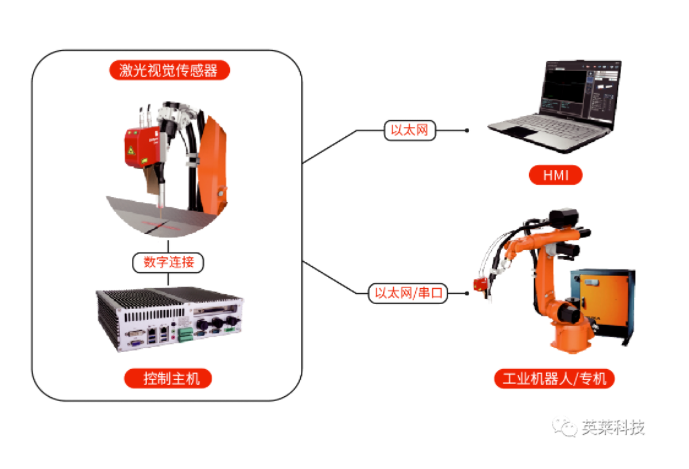 激光视觉传感器

数字连接

控制主机

以太网

HMI

以太网/串口

工业机器人/专机

英莱科技