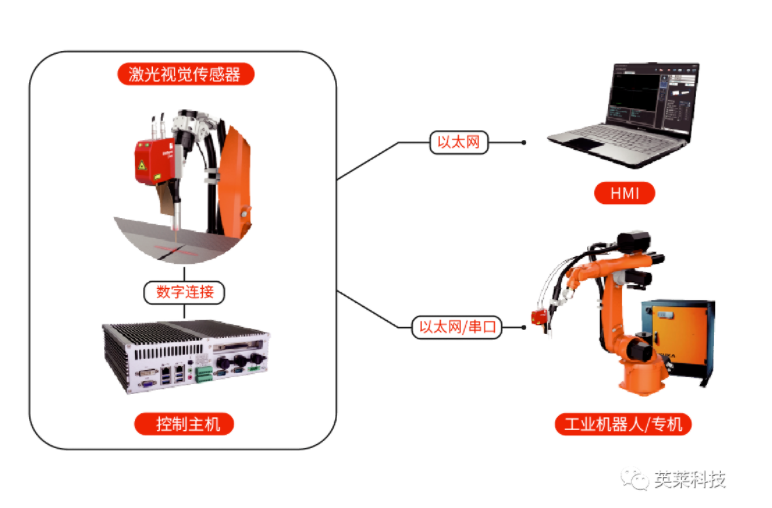 激光视觉传感器

数字连接

控制主机

以太网

HMI

以太网/串口

工业机器人/专机

英莱科技